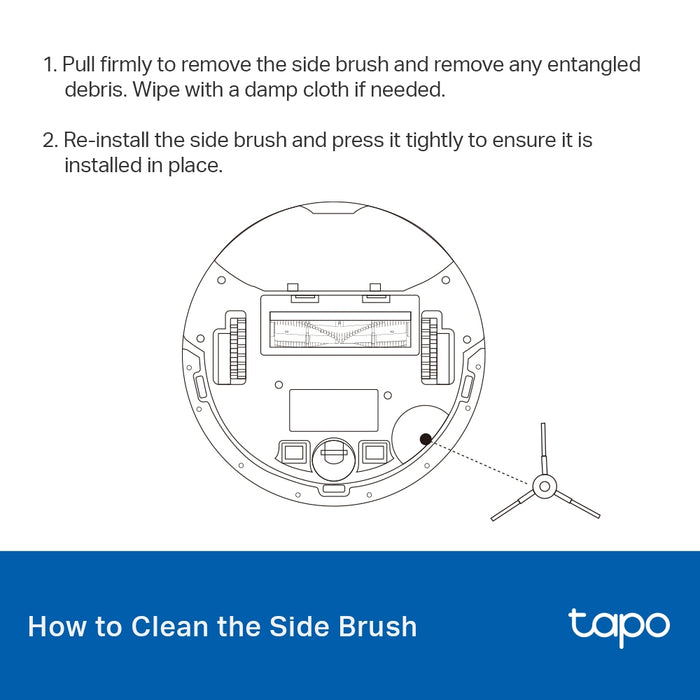 1. Pull firmly to remove the side brush and remove any entangled debris. Wipe with a damp cloth if needed.

2. Re-install the side brush and press it tightly to ensure it is installed in place.

How to Clean the Side Brush

tapo