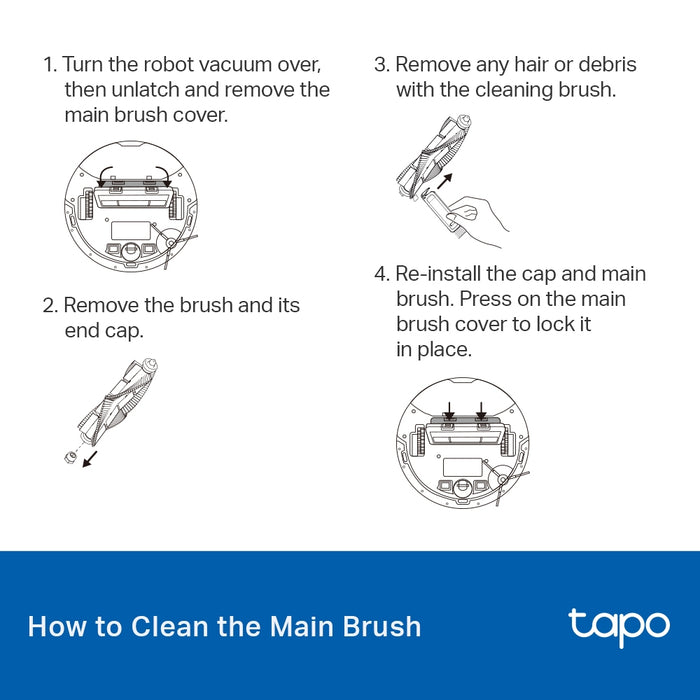 1. Turn the robot vacuum over, then unlatch and remove the main brush cover.

2. Remove the brush and its end cap.

3. Remove any hair or debris with the cleaning brush.

4. Re-install the cap and main brush. Press on the main brush cover to lock it in place.

How to Clean the Main Brush

tapo