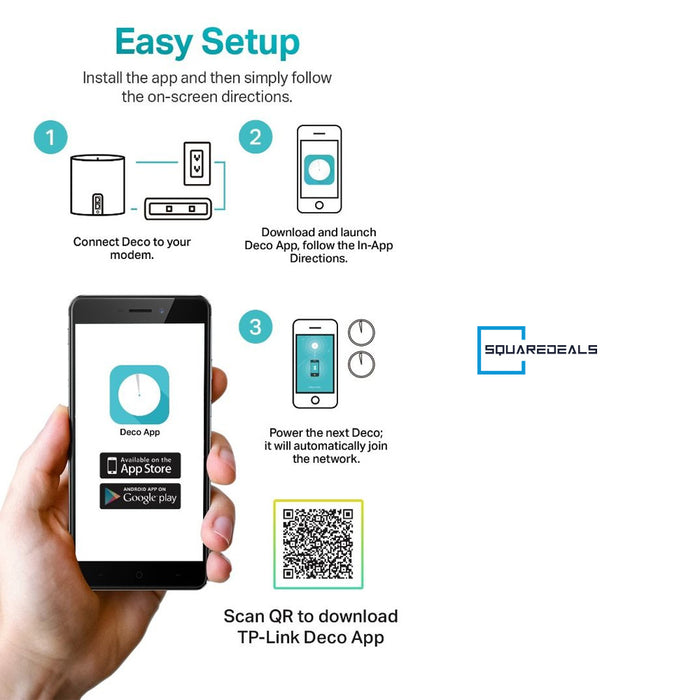 Easy Setup

Install the app and then simply follow the on-screen directions.

1

Connect Deco to your modem.

2

Download and launch Deco App, follow the In-App Directions.

Deco App

Available on the App Store

ANDROID APP ON Google play

3

Power the next Deco; it will automatically join the network.

SQUAREDEALS

Scan QR to download TP-Link Deco App